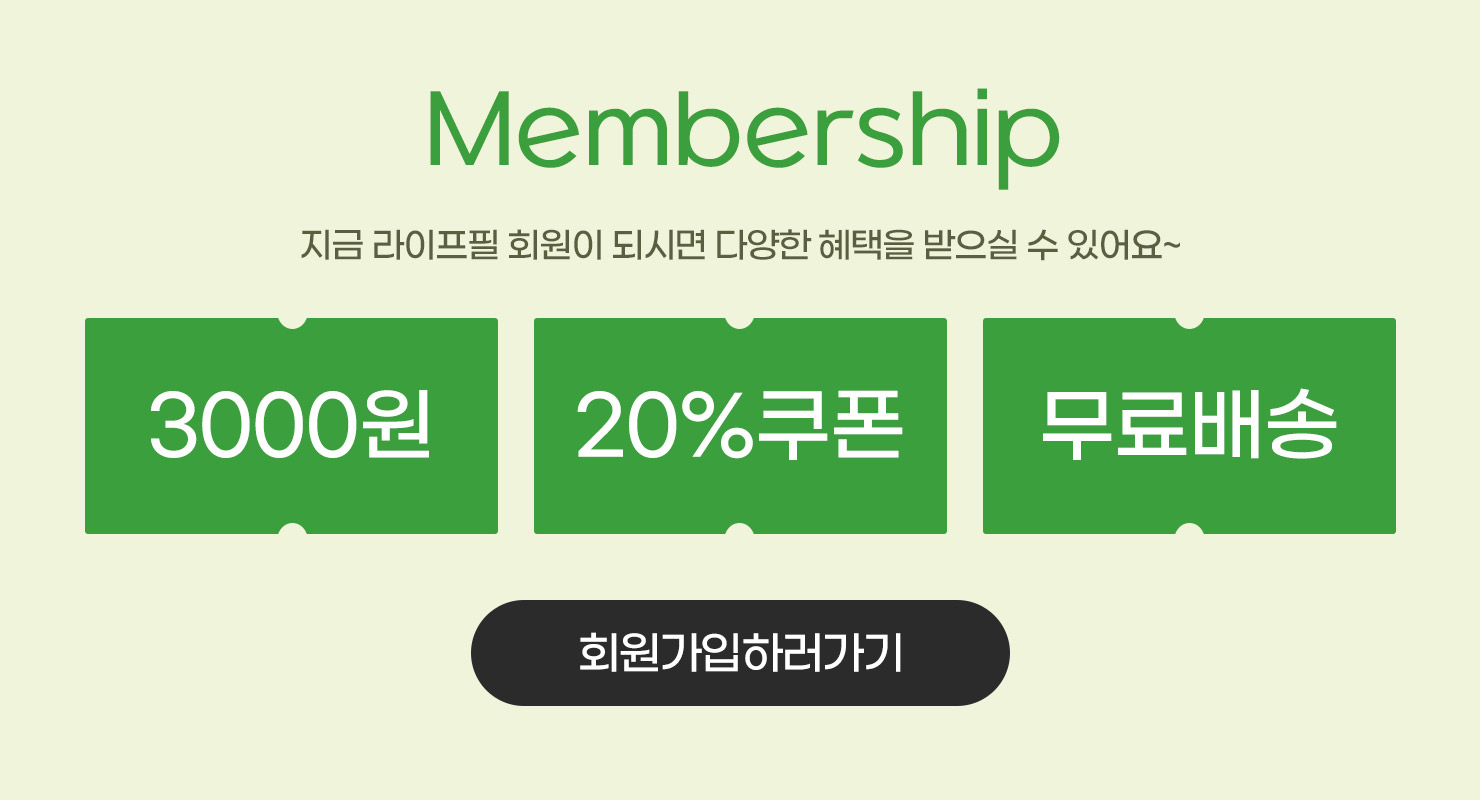 Membership

지금 라이프필 회원이 되시면 다양한 혜택을 받으실 수 있어요~

3000원

20%쿠폰

무료배송

회원가입하러가기